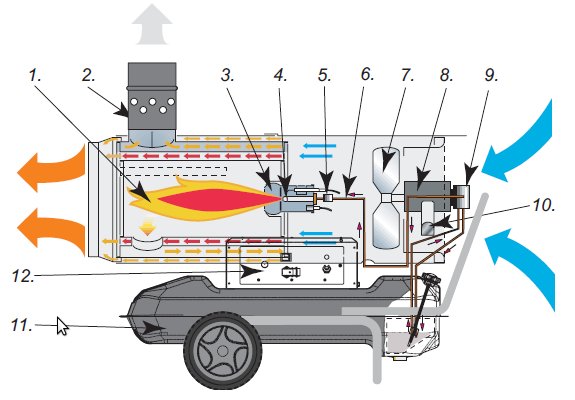 1.
2.
3.
4.
5.
6.
7.
8.
9.
10.
12.
11.